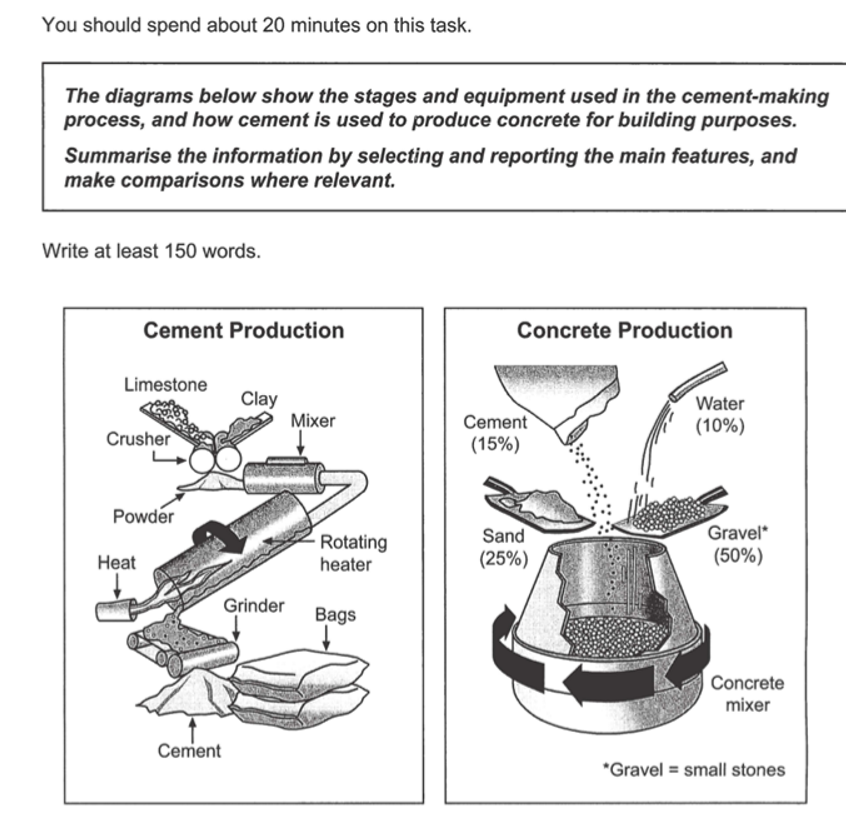 You should spend about 20 minutes on this task.

The diagrams below show the stages and equipment used in the cement-making process, and how cement is used to produce concrete for building purposes.

Summarise the information by selecting and reporting the main features, and make comparisons where relevant.

Write at least 150 words.

Cement Production

Limestone
Clay
Crusher
Mixer
Powder
Rotating heater
Heat
Grinder
Bags
Cement

Concrete Production

Cement (15%)
Water (10%)
Sand (25%)
Gravel* (50%)
Concrete mixer

*Gravel = small stones